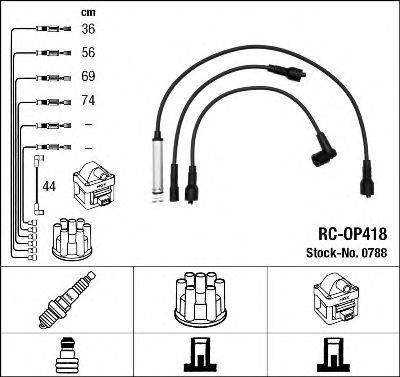 cm
36
56
69
74
–
–
44

RC-OP418
Stock-No. 0788